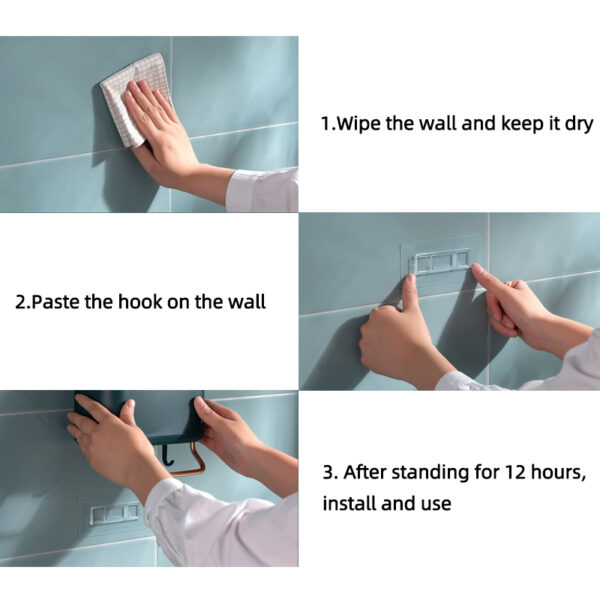 1.Wipe the wall and keep it dry

2.Paste the hook on the wall

3. After standing for 12 hours, install and use